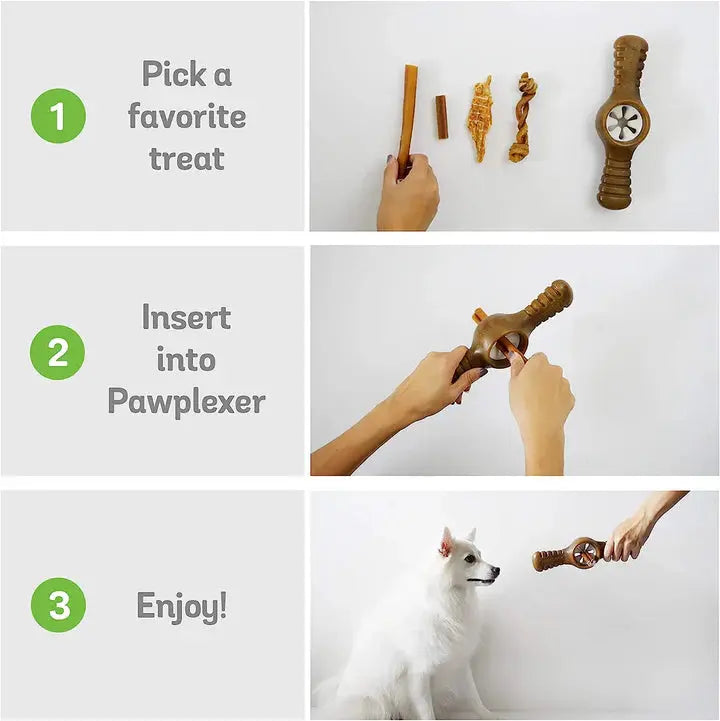 1

Pick a favorite treat

2

Insert into Pawplexer

3

Enjoy!