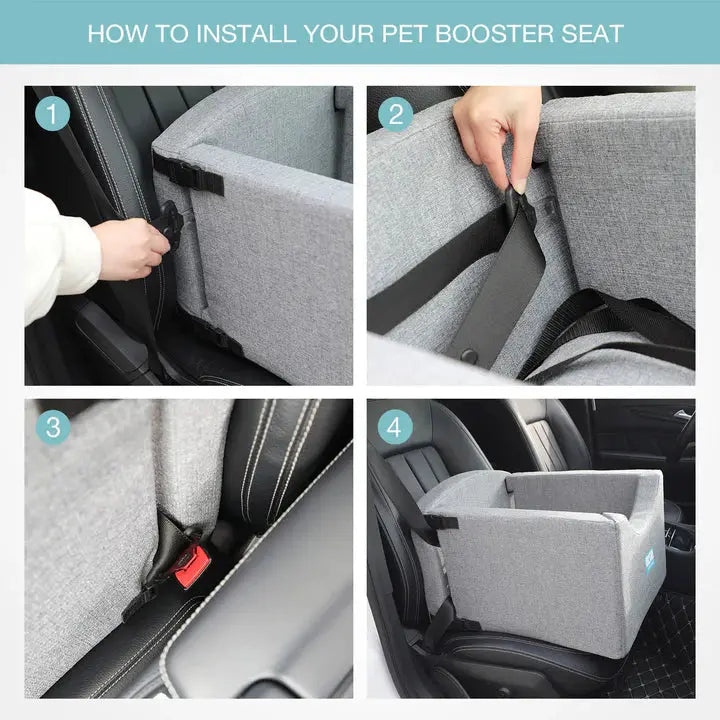 HOW TO INSTALL YOUR PET BOOSTER SEAT

1

2

3

4